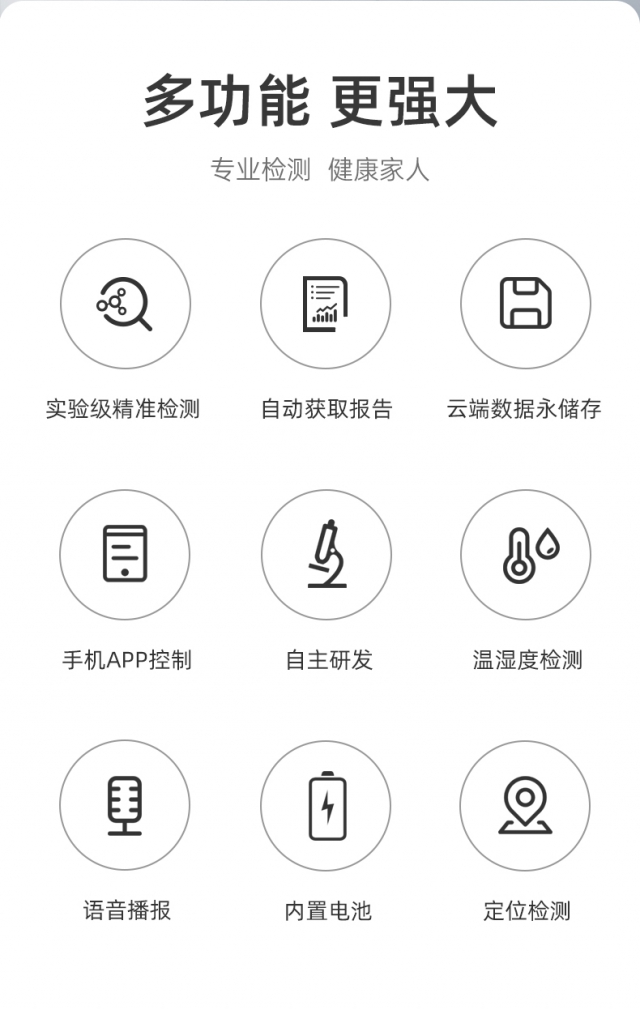 多功能 更强大

专业检测 健康家人

实验级精准检测

自动获取报告

云端数据永储存

手机APP控制

自主研发

温湿度检测

语音播报

内置电池

定位检测